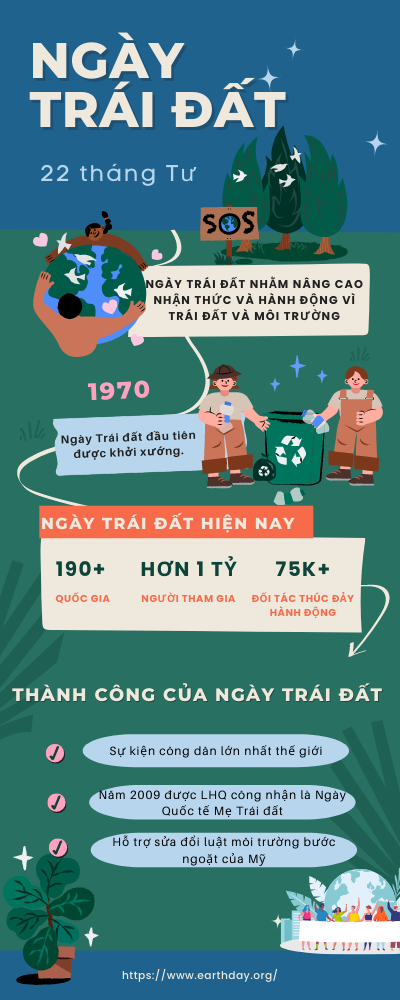 NGÀY TRÁI ĐẤT

22 tháng Tư

SOS

NGÀY TRÁI ĐẤT NHẰM NÂNG CAO NHẬN THỨC VÀ HÀNH ĐỘNG VÌ TRÁI ĐẤT VÀ MÔI TRƯỜNG

1970

Ngày Trái đất đầu tiên được khởi xướng.

NGÀY TRÁI ĐẤT HIỆN NAY

190+
QUỐC GIA

HƠN 1 TỶ
NGƯỜI THAM GIA

75K+
ĐỐI TÁC THÚC ĐẨY HÀNH ĐỘNG

THÀNH CÔNG CỦA NGÀY TRÁI ĐẤT

Sự kiện công dân lớn nhất thế giới

Năm 2009 được LHQ công nhận là Ngày Quốc tế Mẹ Trái đất

Hỗ trợ sửa đổi luật môi trường bước ngoặt của Mỹ

https://www.earthday.org/